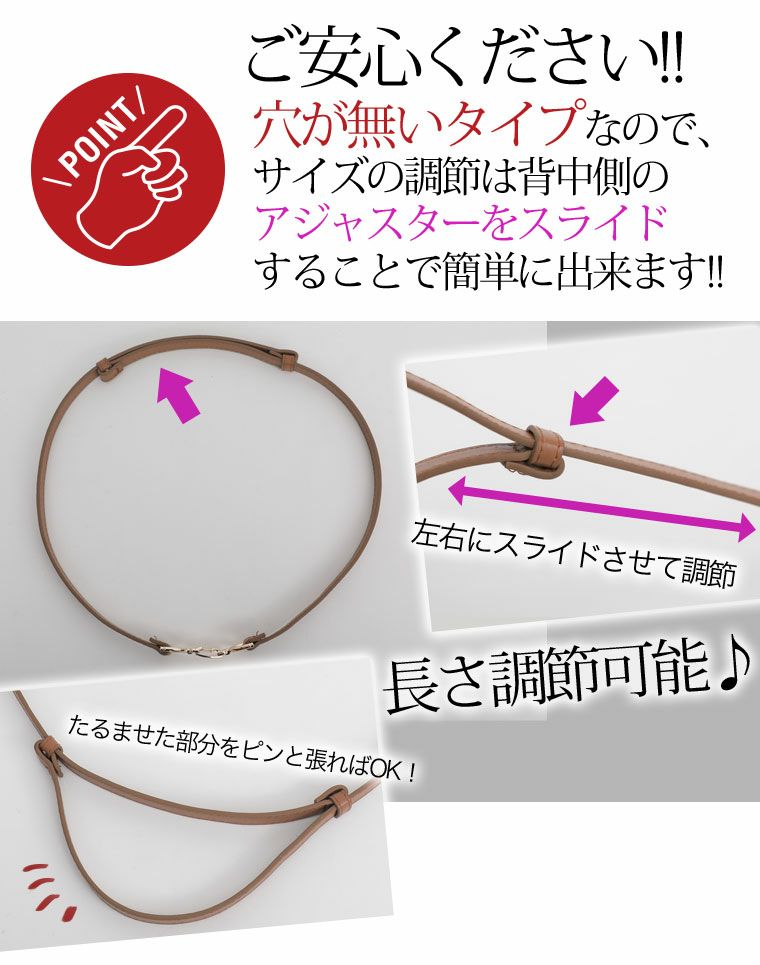 POINT

ご安心ください!!
穴が無いタイプなので、サイズの調節は背中側のアジャスターをスライドすることで簡単に出来ます!!

左右にスライドさせて調節

長さ調節可能♪

たるませた部分をピンと張ればOK！