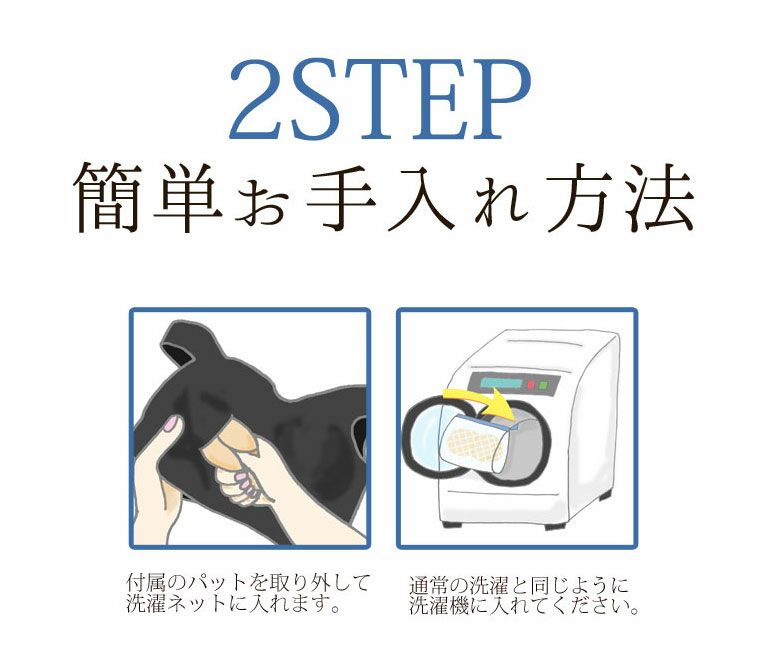 2STEP
簡単お手入れ方法

付属のパットを取り外して洗濯ネットに入れます。

通常の洗濯と同じように洗濯機に入れてください。