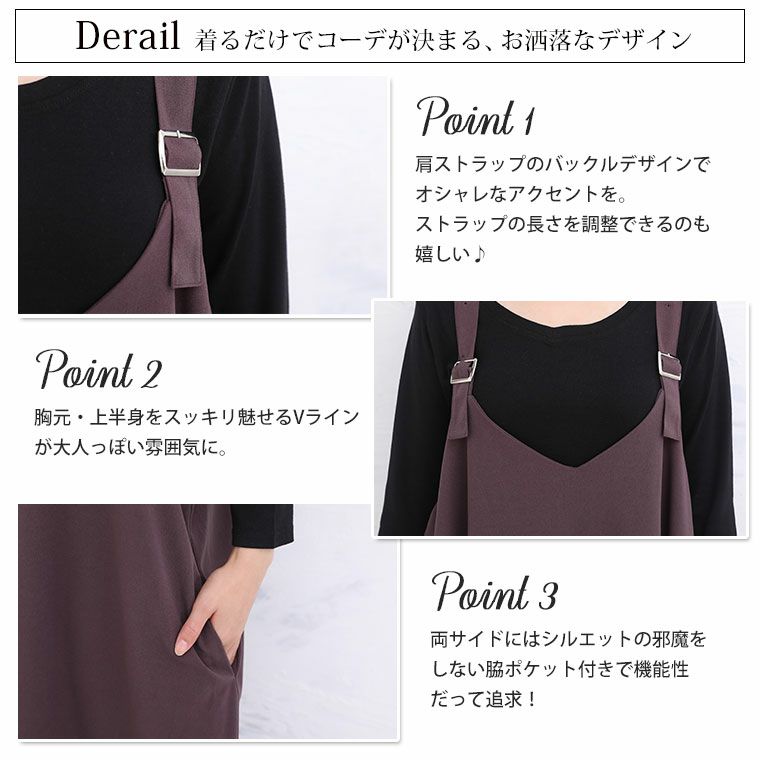 Derail 着るだけでコーデが決まる、お洒落なデザイン

Point 1

肩ストラップのバックルデザインでオシャレなアクセントを。
ストラップの長さを調整できるのも嬉しい♪

Point 2

胸元・上半身をスッキリ魅せるVラインが大人っぽい雰囲気に。

Point 3

両サイドにはシルエットの邪魔をしない脇ポケット付きで機能性だって追求！