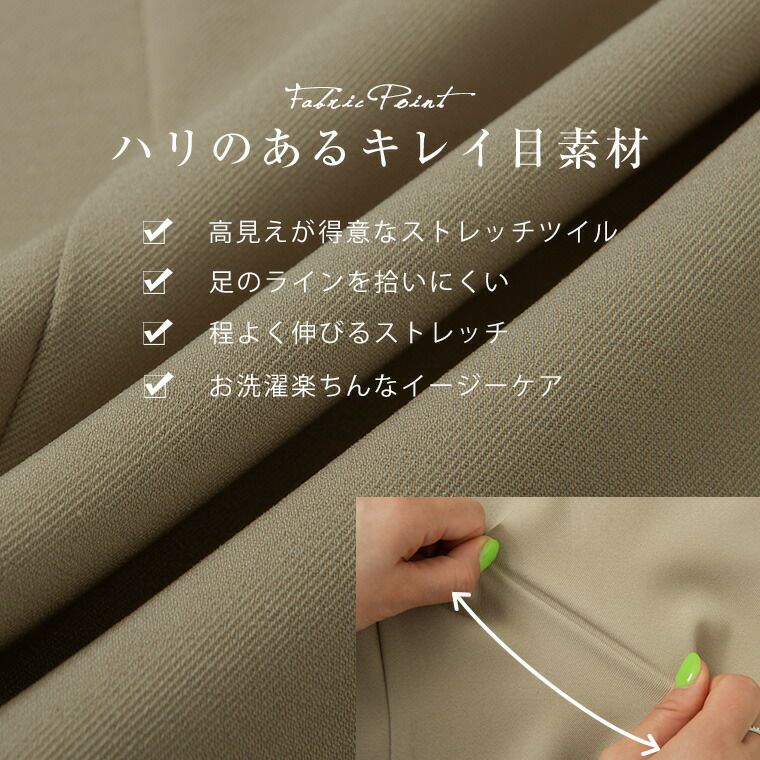 Fabric Point
ハリのあるキレイ目素材

高見えが得意なストレッチツイル
足のラインを拾いにくい
程よく伸びるストレッチ
お洗濯楽ちんなイージーケア