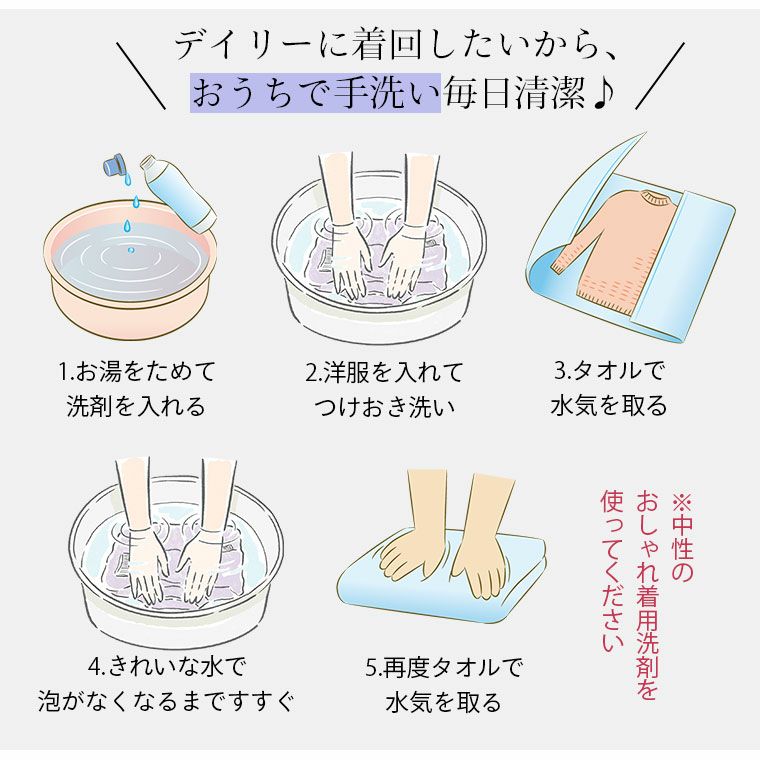 デイリーに着回したいから、
おうちで手洗い毎日清潔♪

1.お湯をためて
洗剤を入れる

2.洋服を入れて
つけおき洗い

3.タオルで
水気を取る

4.きれいな水で
泡がなくなるまですすぐ

5.再度タオルで
水気を取る

※中性の
おしゃれ着用洗剤を
使ってください