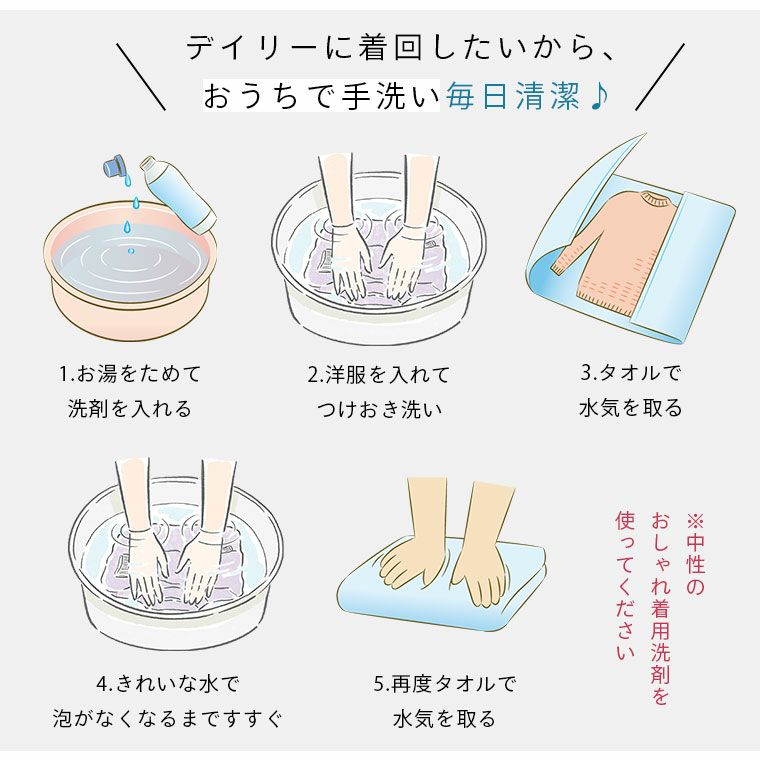 デイリーに着回したいから、
おうちで手洗い毎日清潔♪

1.お湯をためて
洗剤を入れる

2.洋服を入れて
つけおき洗い

3.タオルで
水気を取る

4.きれいな水で
泡がなくなるまですすぐ

5.再度タオルで
水気を取る

※中性の
おしゃれ着用洗剤を
使ってください