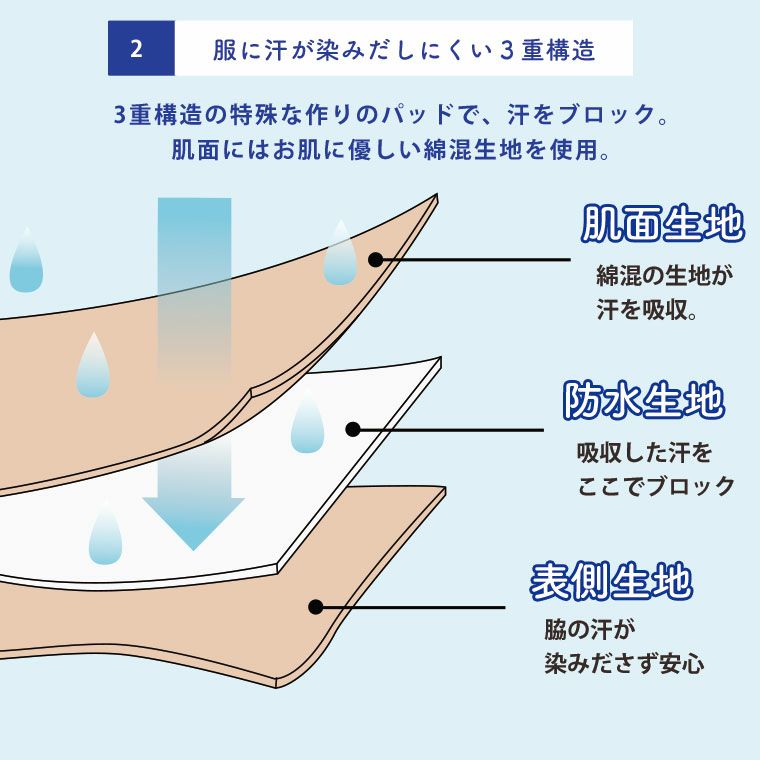 2 服に汗が染みだしにくい３重構造

3重構造の特殊な作りのパッドで、汗をブロック。
肌面にはお肌に優しい綿混生地を使用。

肌面生地
綿混の生地が
汗を吸収。

防水生地
吸収した汗を
ここでブロック

表側生地
脇の汗が
染みださず安心