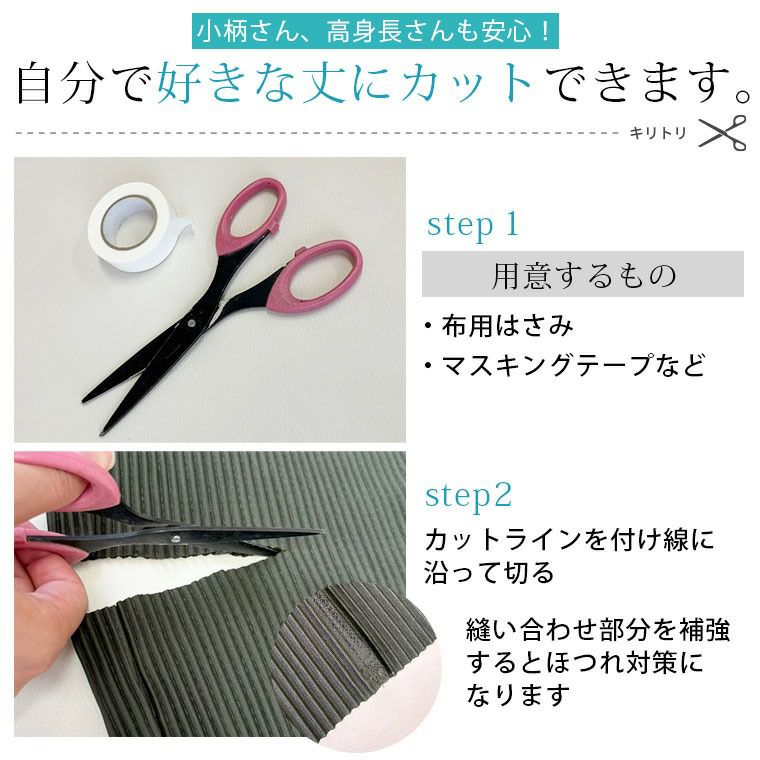 小柄さん、高身長さんも安心！

自分で好きな丈にカットできます。

キリトリ

step 1

用意するもの

・布用はさみ
・マスキングテープなど

step2

カットラインを付け線に沿って切る

縫い合わせ部分を補強するとほつれ対策になります